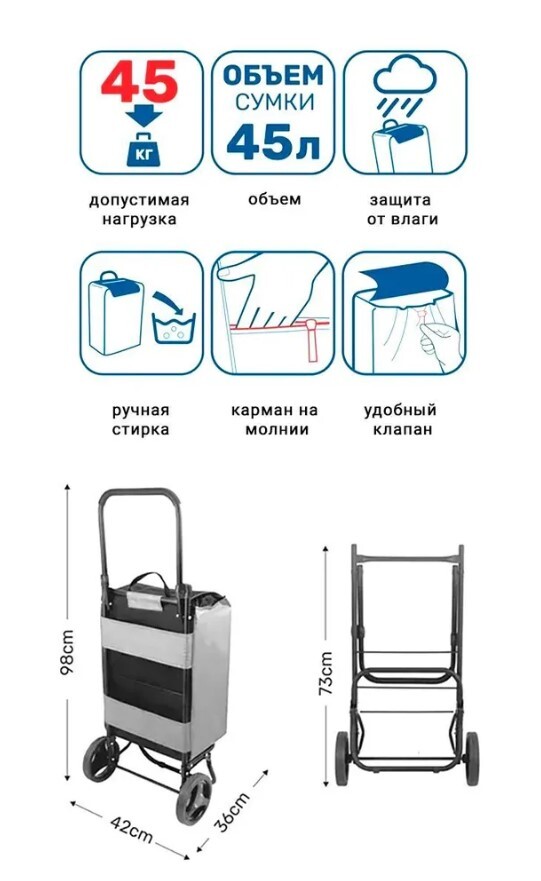 45
КГ

допустимая нагрузка

ОБЪЕМ
СУМКИ
45л

объем

защита от влаги

ручная стирка

карман на молнии

удобный клапан

98cm

42cm

36cm

73cm