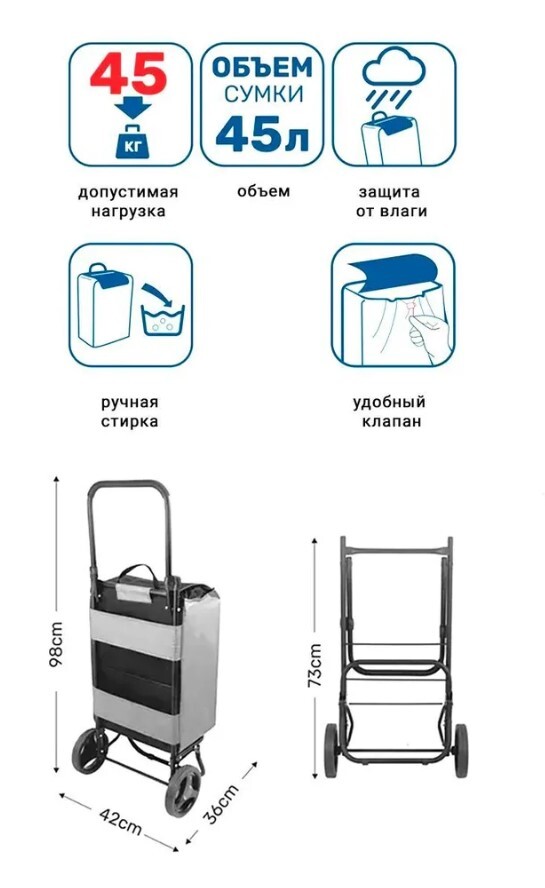 45
КГ

допустимая нагрузка

ОБЪЕМ СУМКИ 45л

объем

защита от влаги

ручная стирка

удобный клапан

98cm

42cm

36cm

73cm