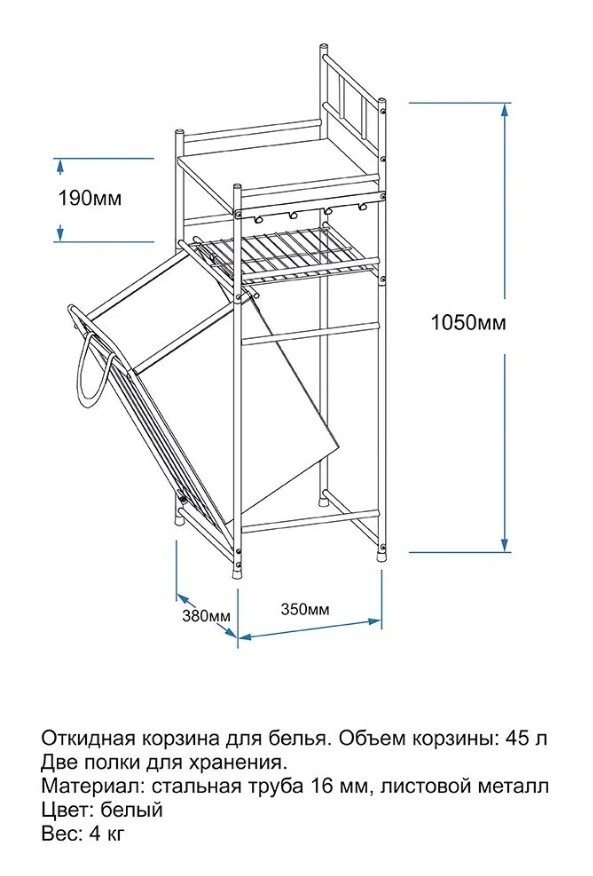 190мм

1050мм

380мм

350мм

Откидная корзина для белья. Объем корзины: 45 л
Две полки для хранения.
Материал: стальная труба 16 мм, листовой металл
Цвет: белый
Вес: 4 кг