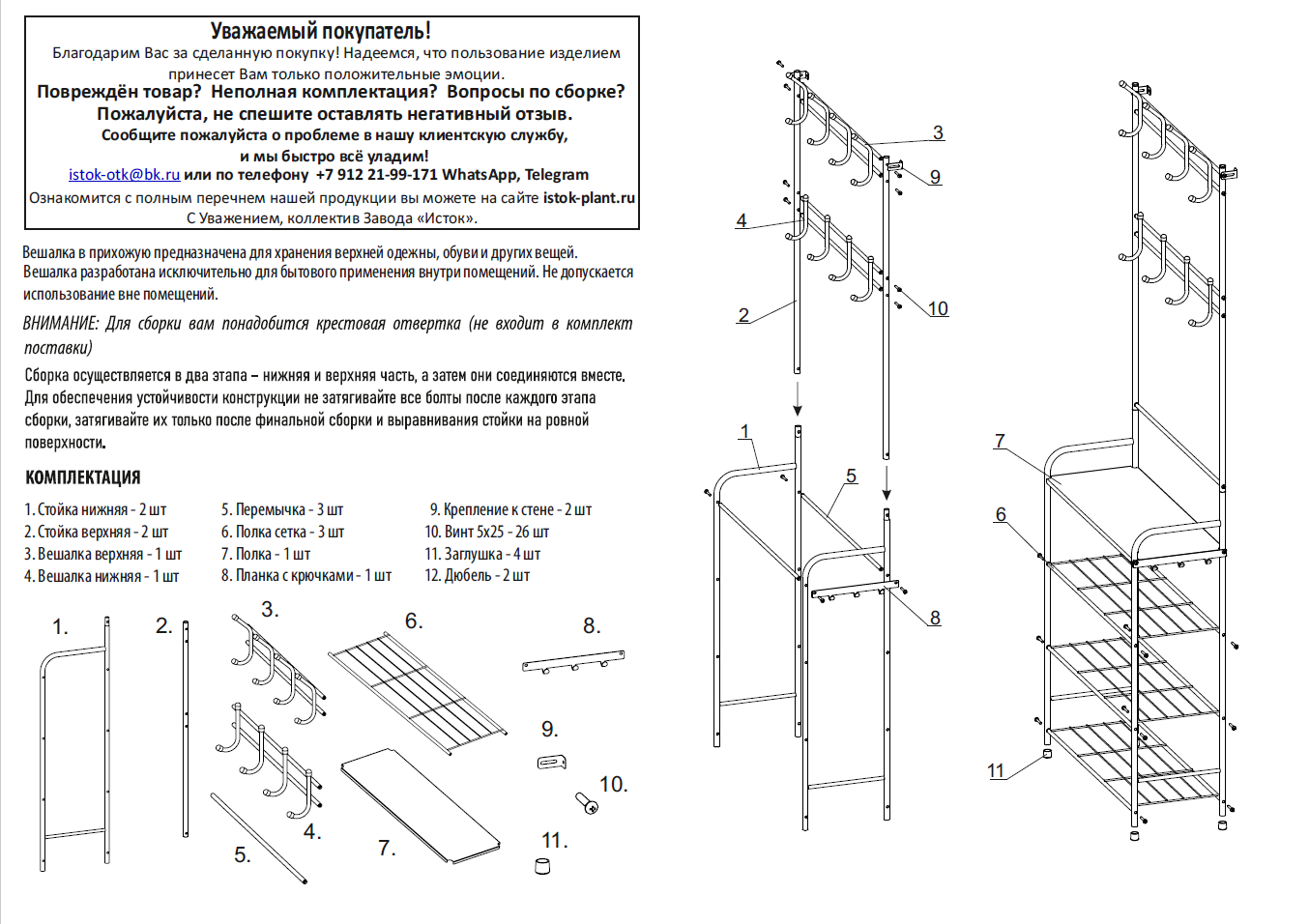 Уважаемый покупатель!
Благодарим Вас за сделанную покупку! Надеемся, что пользование изделием принесет Вам только положительные эмоции.
Повреждён товар? Неполная комплектация? Вопросы по сборке?
Пожалуйста, не спешите оставлять негативный отзыв.
Сообщите пожалуйста о проблеме в нашу клиентскую службу, и мы быстро всё уладим!
istok-otk@bk.ru или по телефону +7 912 21-99-171 WhatsApp, Telegram
Ознакомится с полным перечнем нашей продукции вы можете на сайте istok-plant.ru
С Уважением, коллектив Завода «Исток».

Вешалка в прихожую предназначена для хранения верхней одежны, обуви и других вещей.
Вешалка разработана исключительно для бытового применения внутри помещений. Не допускается использование вне помещений.

ВНИМАНИЕ: Для сборки вам понадобится крестовая отвертка (не входит в комплект поставки)

Сборка осуществляется в два этапа – нижняя и верхняя часть, а затем они соединяются вместе. Для обеспечения устойчивости конструкции не затягивайте все болты после каждого этапа сборки, затягивайте их только после финальной сборки и выравнивания стойки на ровной поверхности.

КОМПЛЕКТАЦИЯ

1. Стойка нижняя - 2 шт
2. Стойка верхняя - 2 шт
3. Вешалка верхняя - 1 шт
4. Вешалка нижняя - 1 шт

5. Перемычка - 3 шт
6. Полка сетка - 3 шт
7. Полка - 1 шт
8. Планка с крючками - 1 шт

9. Крепление к стене - 2 шт
10. Винт 5х25 - 26 шт
11. Заглушка - 4 шт
12. Дюбель - 2 шт

1. 2. 3. 4. 5. 6. 7. 8. 9. 10. 11.

3 9 4 10 2 1 5 8 7 6 11